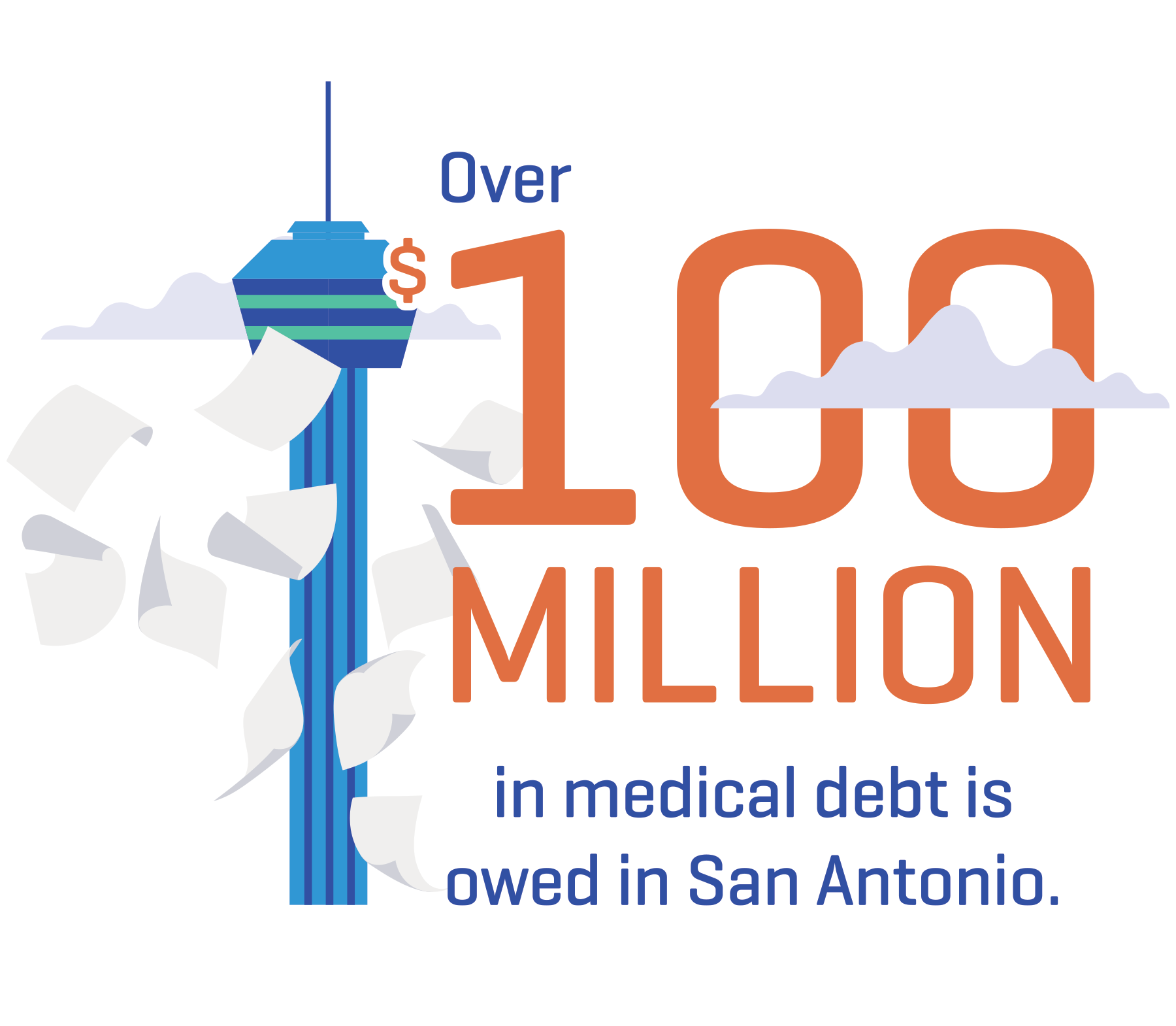 Over

$100

MILLION

in medical debt is owed in San Antonio.